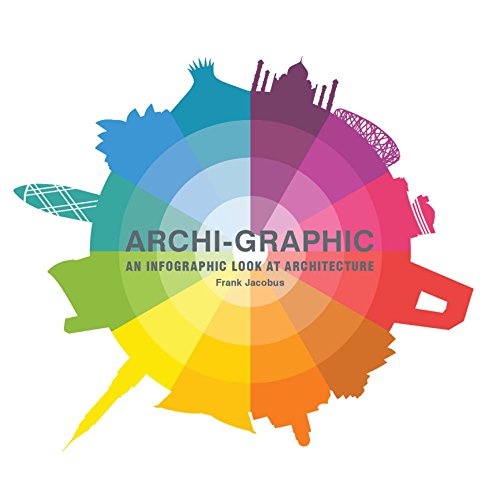 ARCHI-GRAPHIC
AN INFOGRAPHIC LOOK AT ARCHITECTURE
Frank Jacobus